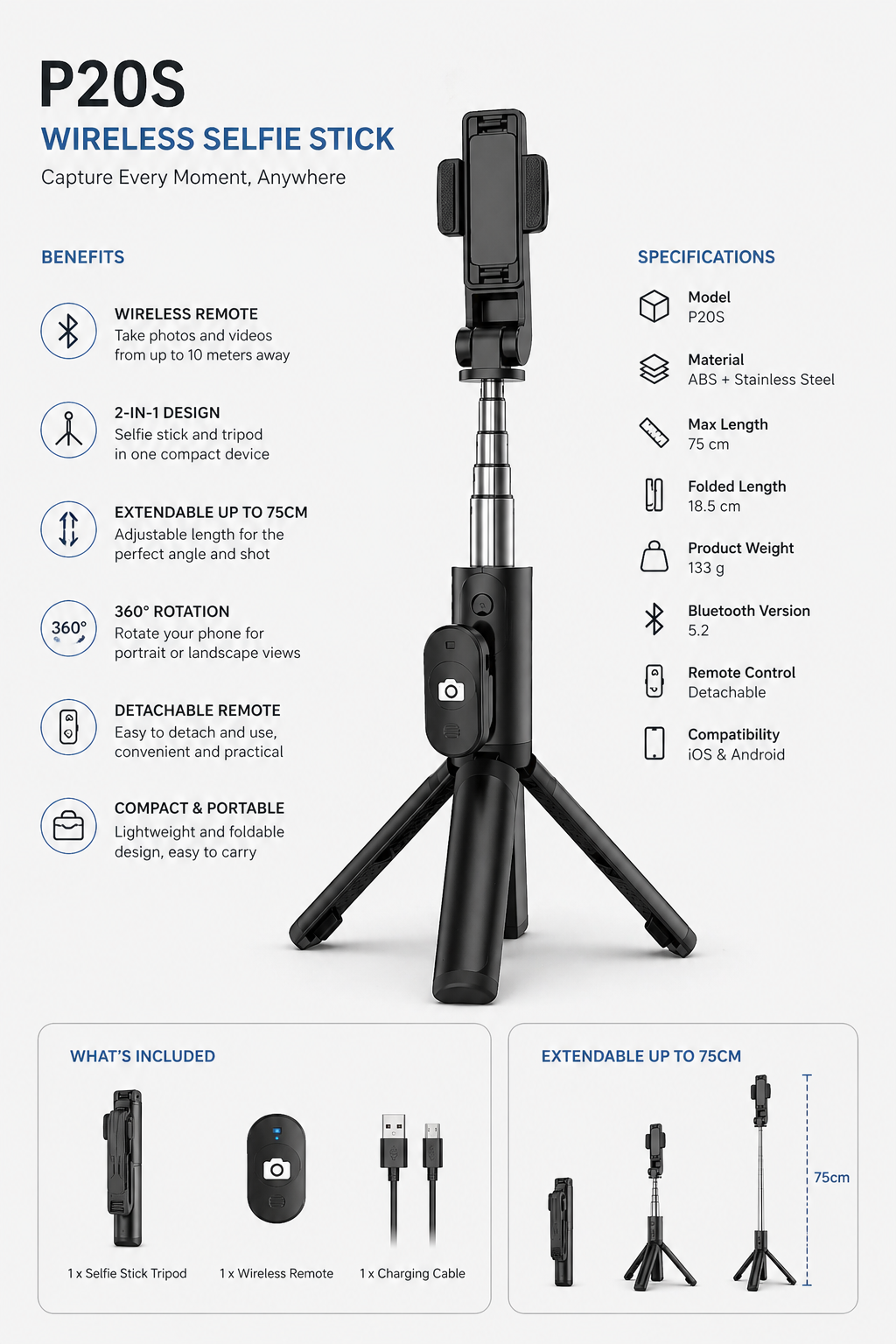 P20S
WIRELESS SELFIE STICK
Capture Every Moment, Anywhere

BENEFITS

WIRELESS REMOTE
Take photos and videos from up to 10 meters away

2-IN-1 DESIGN
Selfie stick and tripod in one compact device

EXTENDABLE UP TO 75CM
Adjustable length for the perfect angle and shot

360°

360° ROTATION
Rotate your phone for portrait or landscape views

DETACHABLE REMOTE
Easy to detach and use, convenient and practical

COMPACT & PORTABLE
Lightweight and foldable design, easy to carry

SPECIFICATIONS

Model
P20S

Material
ABS + Stainless Steel

Max Length
75 cm

Folded Length
18.5 cm

Product Weight
133 g

Bluetooth Version
5.2

Remote Control
Detachable

Compatibility
iOS & Android

WHAT'S INCLUDED

1 x Selfie Stick Tripod
1 x Wireless Remote
1 x Charging Cable

EXTENDABLE UP TO 75CM

75cm